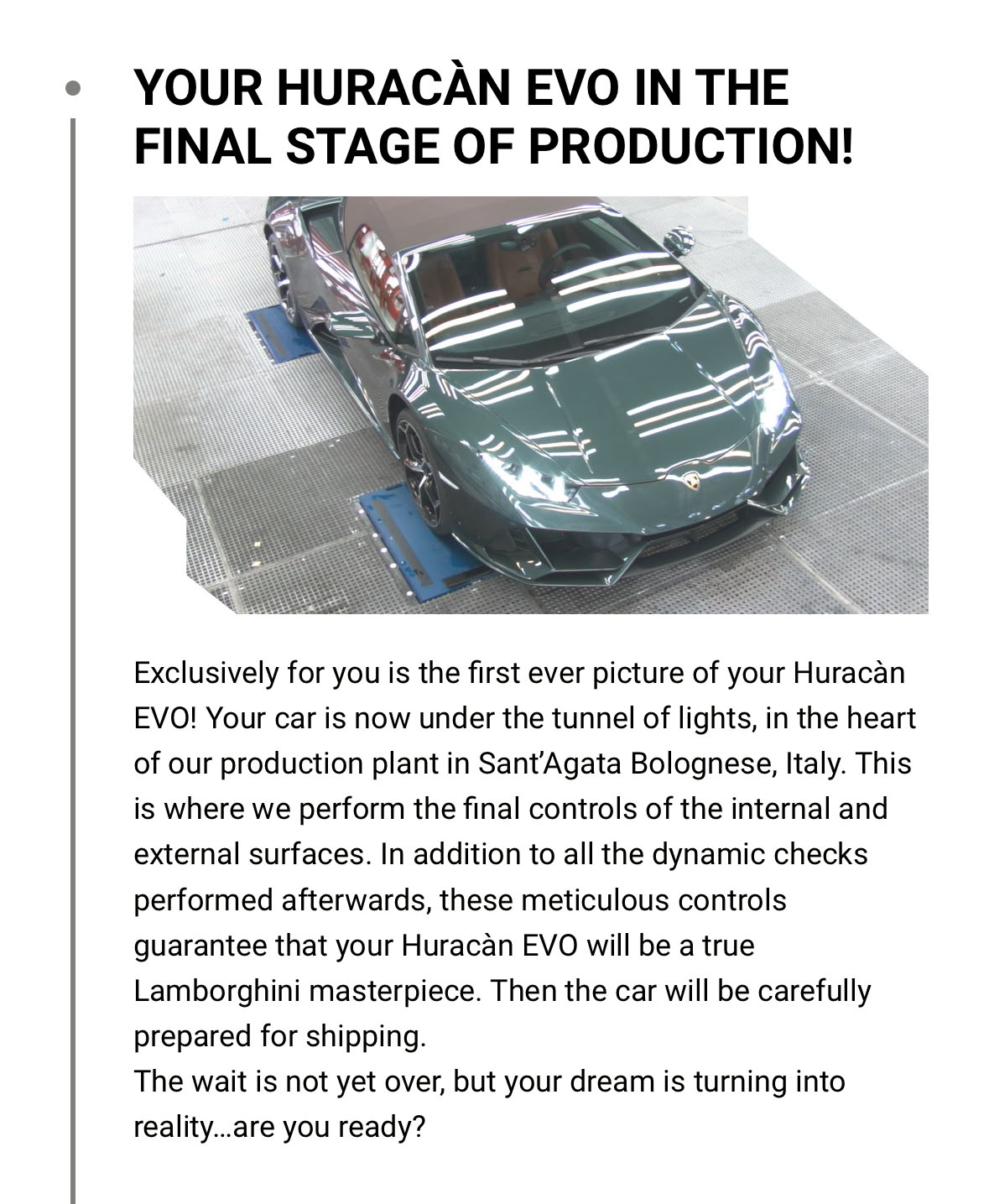 YOUR HURACÀN EVO IN THE FINAL STAGE OF PRODUCTION!

Exclusively for you is the first ever picture of your Huracàn EVO! Your car is now under the tunnel of lights, in the heart of our production plant in Sant'Agata Bolognese, Italy. This is where we perform the final controls of the internal and external surfaces. In addition to all the dynamic checks performed afterwards, these meticulous controls guarantee that your Huracàn EVO will be a true Lamborghini masterpiece. Then the car will be carefully prepared for shipping.
The wait is not yet over, but your dream is turning into reality…are you ready?